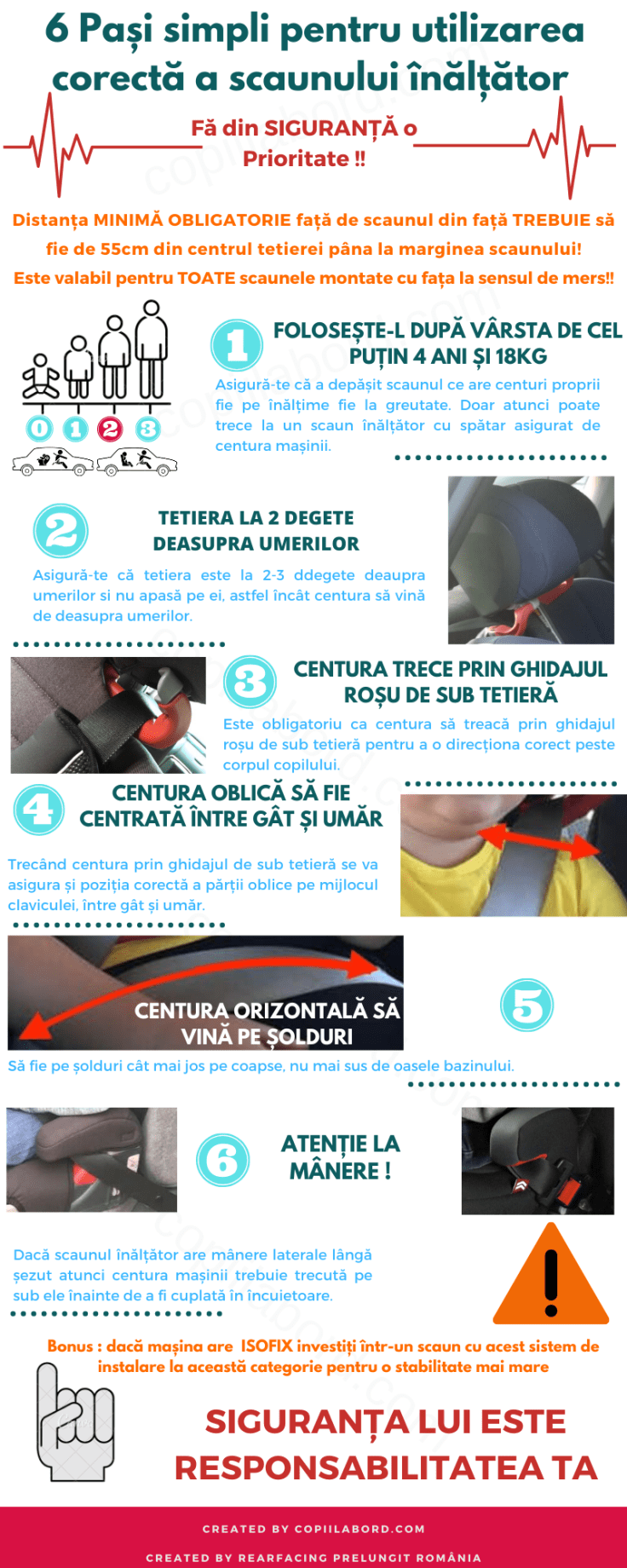 6 Pași simpli pentru utilizarea corectă a scaunului înălțător

Fă din SIGURANȚĂ o Prioritate !!

Distanța MINIMĂ OBLIGATORIE față de scaunul din față TREBUIE să fie de 55cm din centrul tetierei pâna la marginea scaunului!
Este valabil pentru TOATE scaunele montate cu fața la sensul de mers!!

0 1 2 3

1 FOLOSEȘTE-L DUPĂ VÂRSTA DE CEL PUȚIN 4 ANI ȘI 18KG

Asigură-te că a depășit scaunul ce are centuri proprii fie pe înălțime fie la greutate. Doar atunci poate trece la un scaun înălțător cu spătar asigurat de centura mașinii.

2 TETIERA LA 2 DEGETE DEASUPRA UMERILOR

Asigură-te că tetiera este la 2-3 ddegete deaupra umerilor si nu apasă pe ei, astfel încât centura să vină de deasupra umerilor.

3 CENTURA TRECE PRIN GHIDAJUL ROȘU DE SUB TETIERĂ

Este obligatoriu ca centura să treacă prin ghidajul roșu de sub tetieră pentru a o direcționa corect peste corpul copilului.

4 CENTURA OBLICĂ SĂ FIE CENTRATĂ ÎNTRE GÂT ȘI UMĂR

Trecând centura prin ghidajul de sub tetieră se va asigura și poziția corectă a părții oblice pe mijlocul claviculei, între gât și umăr.

CENTURA ORIZONTALĂ SĂ VINĂ PE ȘOLDURI

5

Să fie pe șolduri cât mai jos pe coapse, nu mai sus de oasele bazinului.

6 ATENȚIE LA MÂNERE !

Dacă scaunul înălțător are mânere laterale lângă șezut atunci centura mașinii trebuie trecută pe sub ele înainte de a fi cuplată în încuietoare.

Bonus : dacă mașina are ISOFIX investiți într-un scaun cu acest sistem de instalare la această categorie pentru o stabilitate mai mare

SIGURANȚA LUI ESTE RESPONSABILITATEA TA

CREATED BY COPIILABORD.COM

CREATED BY REARFACING PRELUNGIT ROMÂNIA